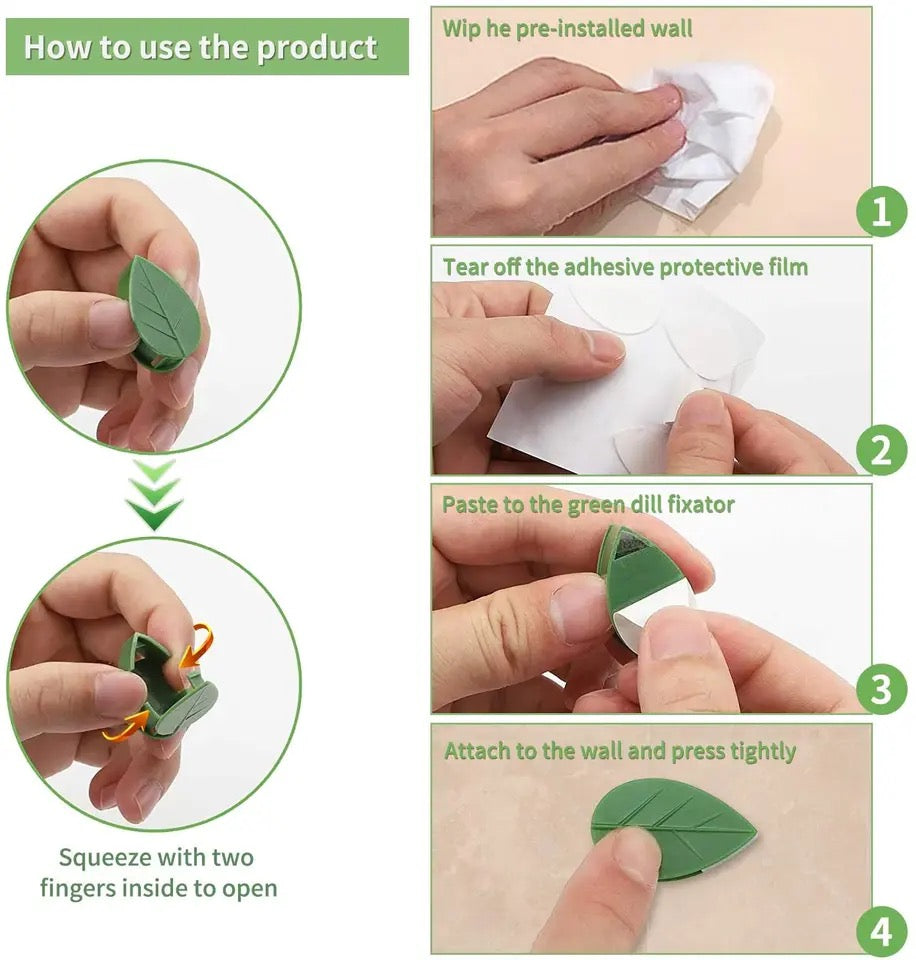 How to use the product

Squeeze with two fingers inside to open

Wip he pre-installed wall

1

Tear off the adhesive protective film

2

Paste to the green dill fixator

3

Attach to the wall and press tightly

4